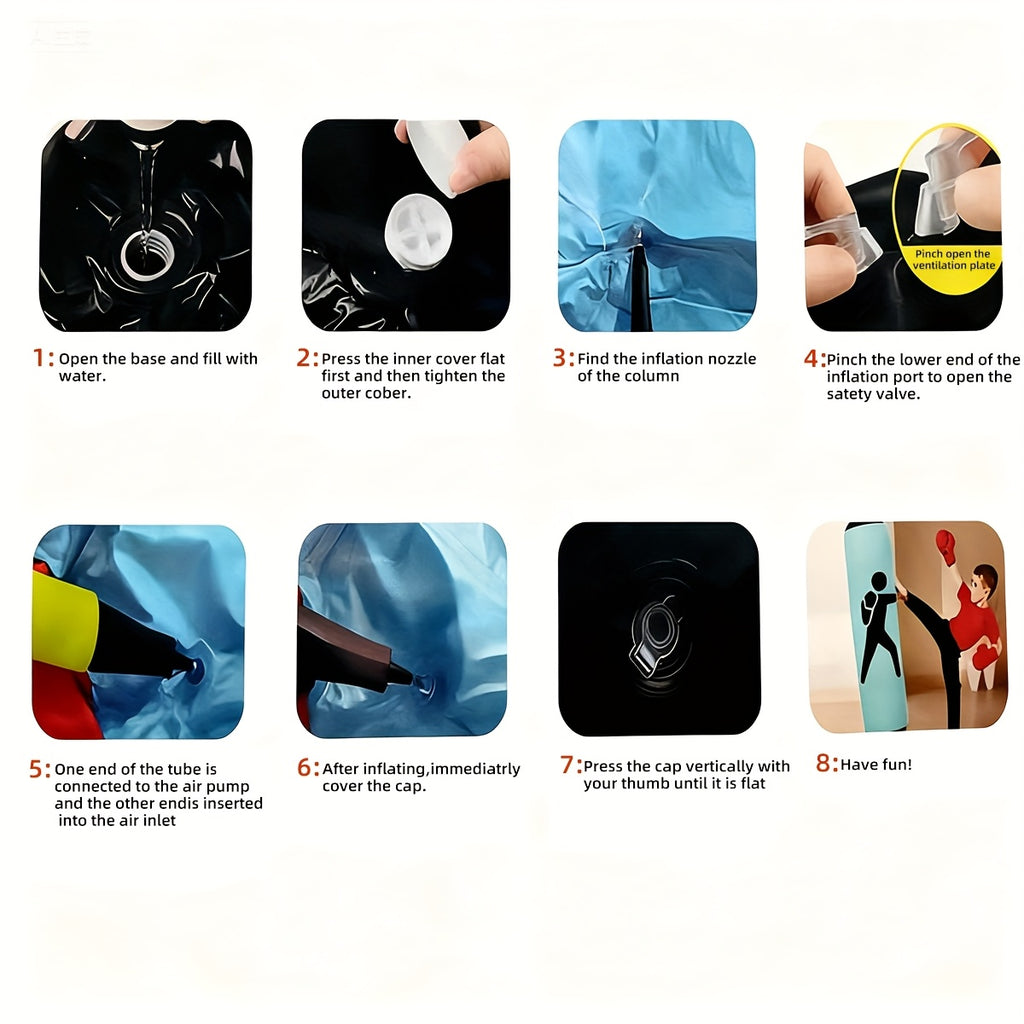 Pinch open the ventilation plate

1: Open the base and fill with water.

2: Press the inner cover flat first and then tighten the outer cober.

3: Find the inflation nozzle of the column

4: Pinch the lower end of the inflation port to open the satety valve.

5: One end of the tube is connected to the air pump and the other endis inserted into the air inlet

6: After inflating,immediatrly cover the cap.

7: Press the cap vertically with your thumb until it is flat

8: Have fun!