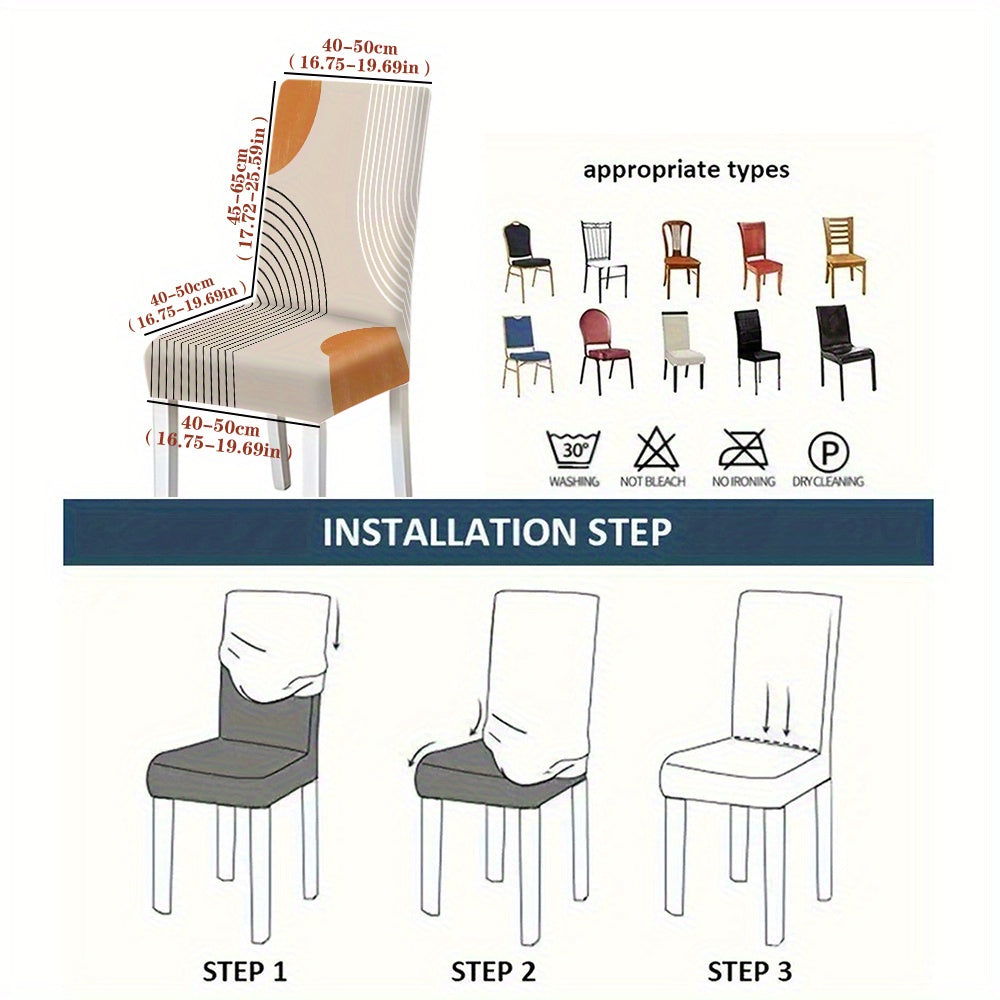 40-50cm
( 16.75-19.69in )

45-65cm
( 17.72-25.59in )

40-50cm
( 16.75-19.69in )

40-50cm
( 16.75-19.69in )

appropriate types

30°
WASHING
NOT BLEACH
NO IRONING
P
DRY CLEANING

INSTALLATION STEP

STEP 1
STEP 2
STEP 3